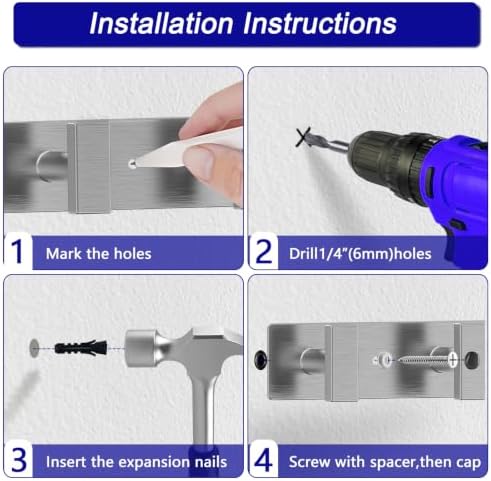 Installation Instructions

1 Mark the holes

2 Drill1/4"(6mm)holes

3 Insert the expansion nails

4 Screw with spacer,then cap