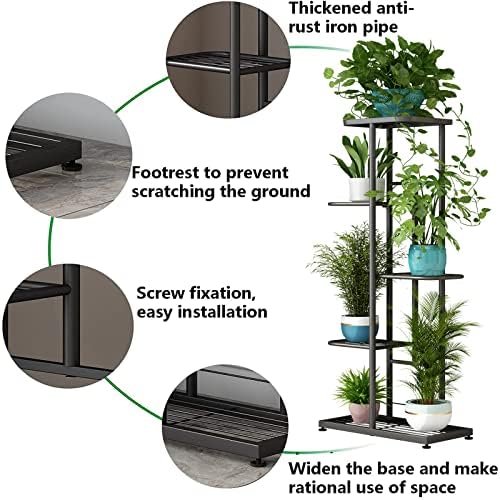 Thickened anti-rust iron pipe

Footrest to prevent scratching the ground

Screw fixation, easy installation

Widen the base and make rational use of space