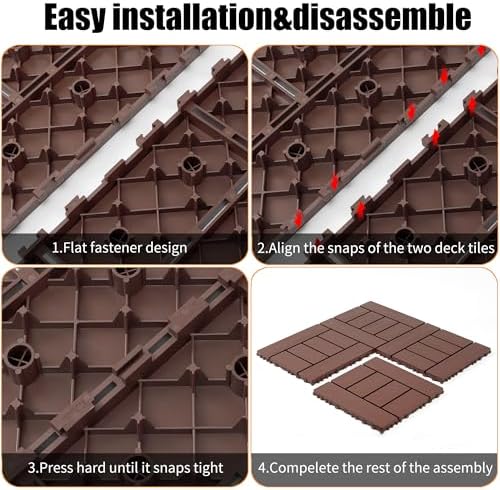 Easy installation&disassemble

1.Flat fastener design

2.Align the snaps of the two deck tiles

3.Press hard until it snaps tight

4.Compelete the rest of the assembly