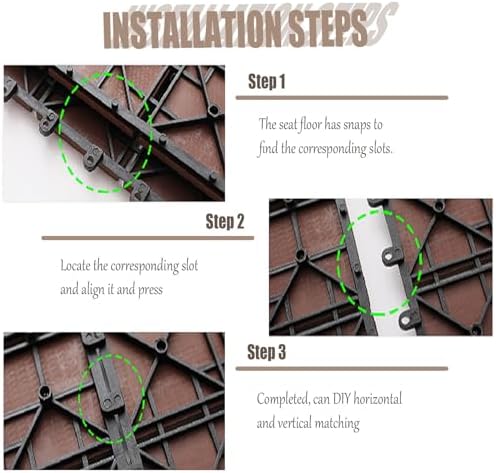 INSTALLATION STEPS

Step 1

The seat floor has snaps to find the corresponding slots.

Step 2

Locate the corresponding slot and align it and press

Step 3

Completed, can DIY horizontal and vertical matching