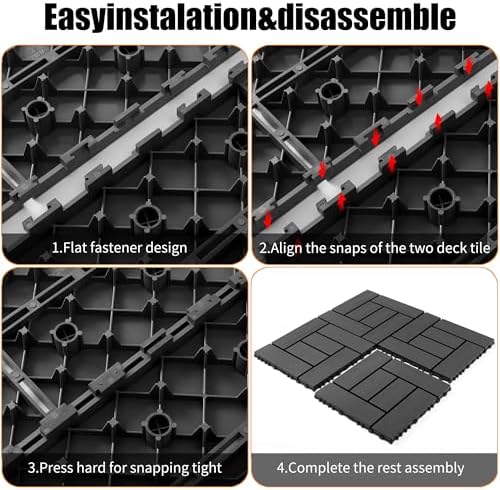 Easyinstalation&disassemble

1.Flat fastener design

2.Align the snaps of the two deck tile

3.Press hard for snapping tight

4.Complete the rest assembly