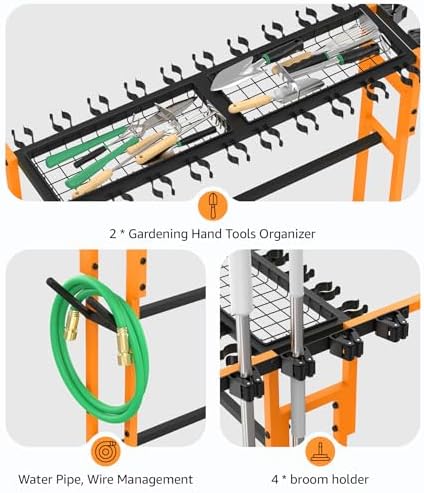 2 * Gardening Hand Tools Organizer

Water Pipe, Wire Management

4 * broom holder