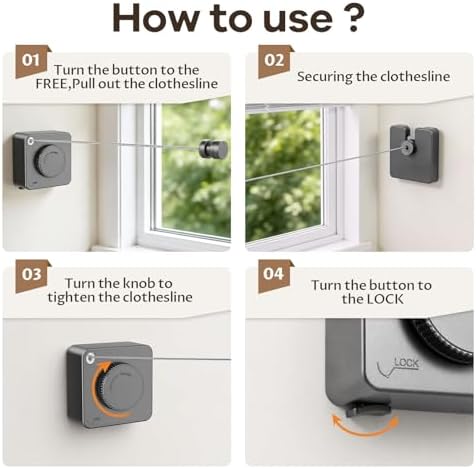 How to use ?

01
Turn the button to the FREE,Pull out the clothesline

02
Securing the clothesline

03
Turn the knob to tighten the clothesline

04
Turn the button to the LOCK

LOCK