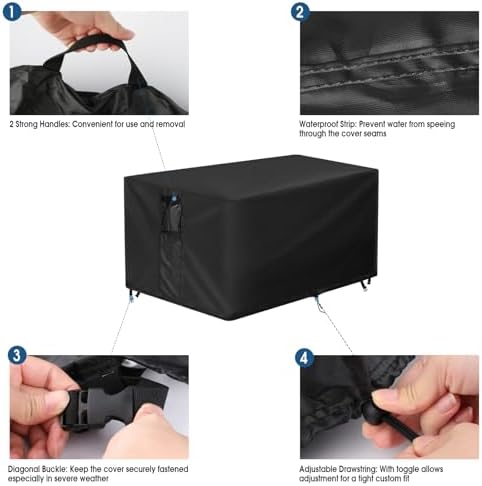 1

2 Strong Handles: Convenient for use and removal

2

Waterproof Strip: Prevent water from speeing through the cover seams

3

Diagonal Buckle: Keep the cover securely fastened especially in severe weather

4

Adjustable Drawstring: With toggle allows adjustment for a tight custom fit