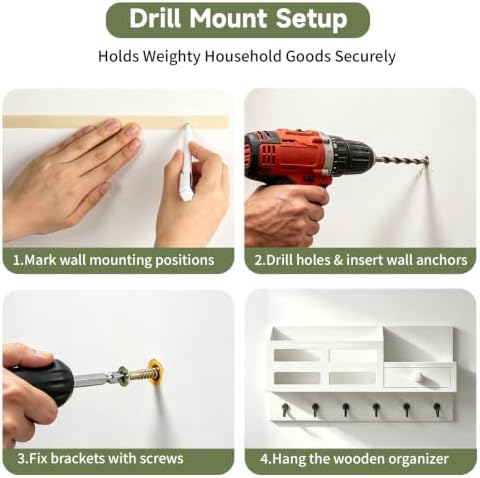 Drill Mount Setup

Holds Weighty Household Goods Securely

1.Mark wall mounting positions

2.Drill holes & insert wall anchors

3.Fix brackets with screws

4.Hang the wooden organizer