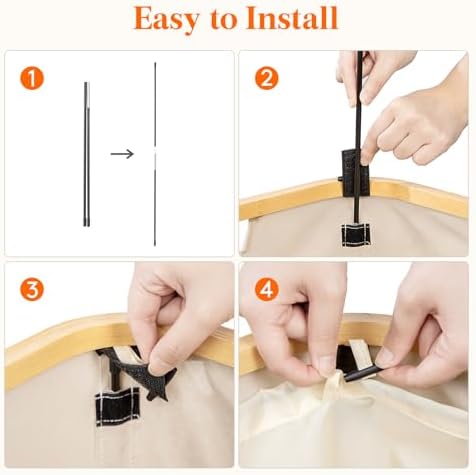 Easy to Install

1

→

2

3

4