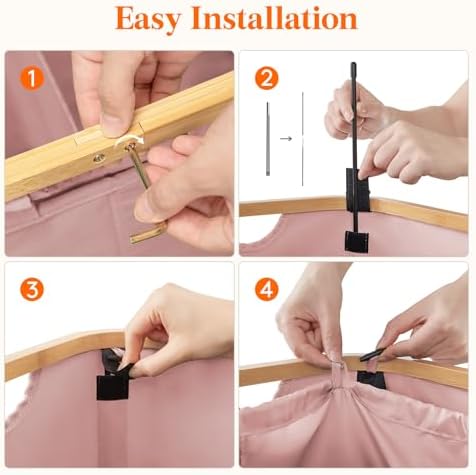 Easy Installation

1

2

3

4