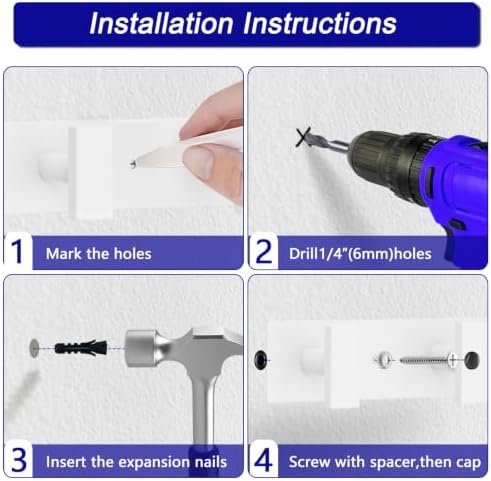 Installation Instructions

1 Mark the holes

2 Drill1/4"(6mm)holes

3 Insert the expansion nails

4 Screw with spacer,then cap